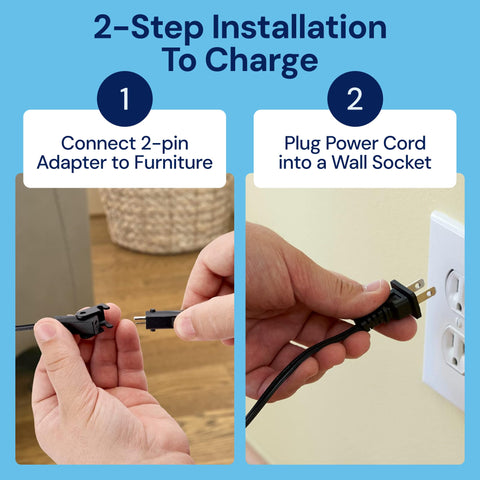 2-Step Installation To Charge

1

Connect 2-pin Adapter to Furniture

2

Plug Power Cord into a Wall Socket