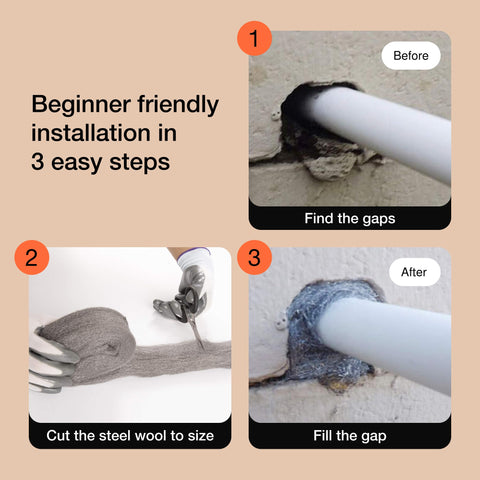 Beginner friendly installation in 3 easy steps

1

Before

Find the gaps

2

Cut the steel wool to size

3

After

Fill the gap